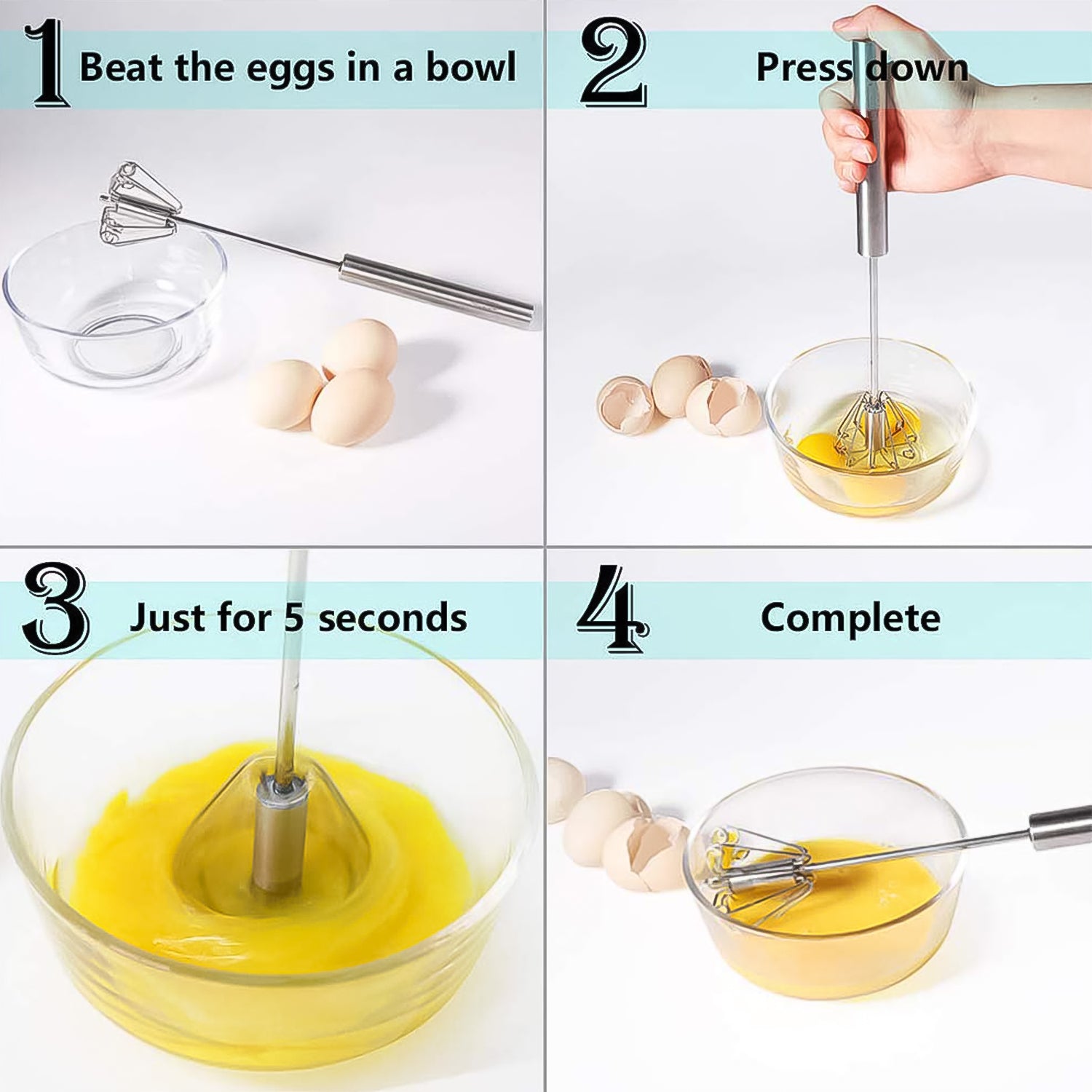 1 Beat the eggs in a bowl

2 Press down

3 Just for 5 seconds

4 Complete