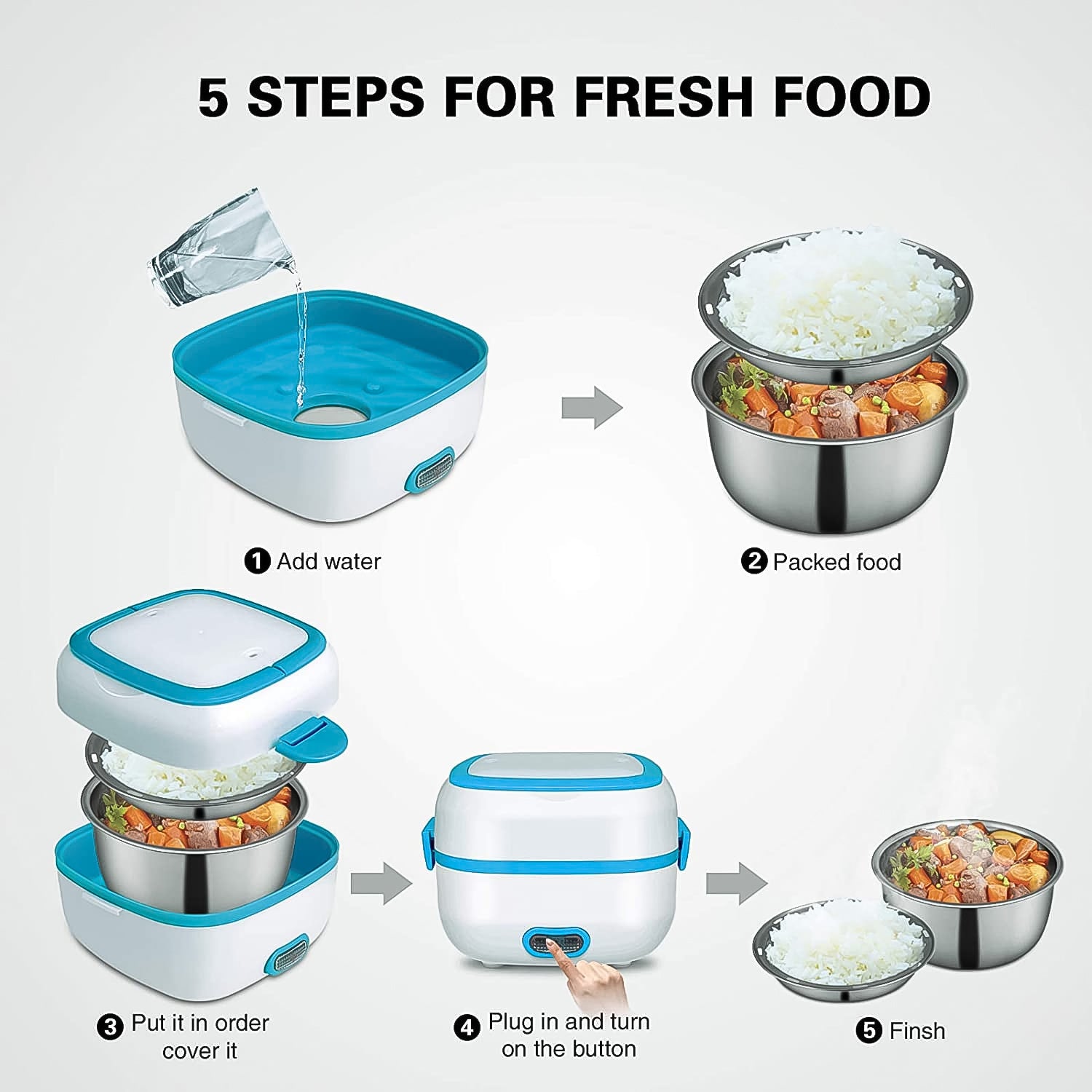 5 STEPS FOR FRESH FOOD

1 Add water

2 Packed food

3 Put it in order cover it

4 Plug in and turn on the button

5 Finsh